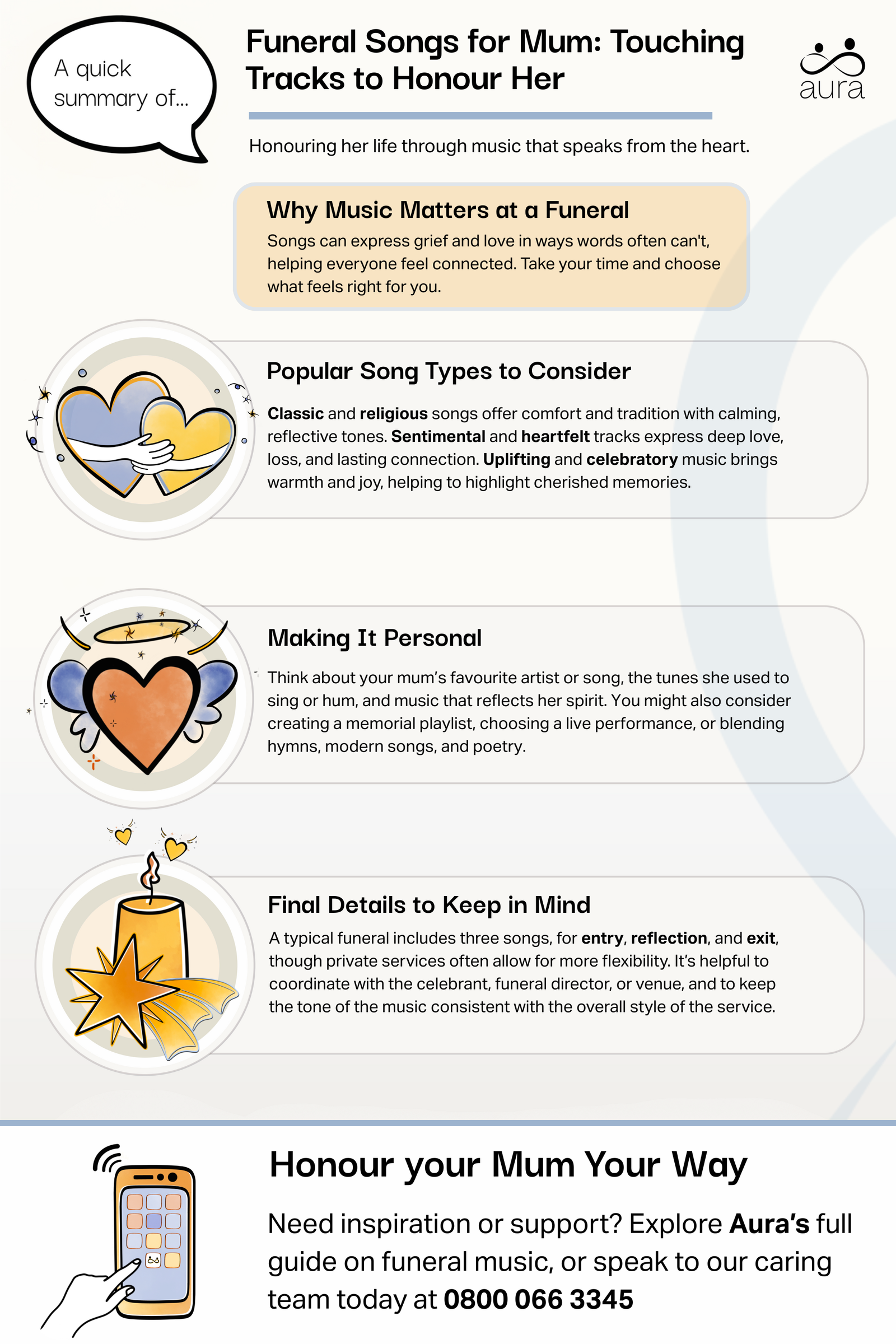 A quick summary of...

Funeral Songs for Mum: Touching Tracks to Honour Her

aura

Honouring her life through music that speaks from the heart.

Why Music Matters at a Funeral

Songs can express grief and love in ways words often can't, helping everyone feel connected. Take your time and choose what feels right for you.

Popular Song Types to Consider

Classic and religious songs offer comfort and tradition with calming, reflective tones. Sentimental and heartfelt tracks express deep love, loss, and lasting connection. Uplifting and celebratory music brings warmth and joy, helping to highlight cherished memories.

Making It Personal

Think about your mum's favourite artist or song, the tunes she used to sing or hum, and music that reflects her spirit. You might also consider creating a memorial playlist, choosing a live performance, or blending hymns, modern songs, and poetry.

Final Details to Keep in Mind

A typical funeral includes three songs, for entry, reflection, and exit, though private services often allow for more flexibility. It's helpful to coordinate with the celebrant, funeral director, or venue, and to keep the tone of the music consistent with the overall style of the service.

Honour your Mum Your Way

Need inspiration or support? Explore Aura's full guide on funeral music, or speak to our caring team today at 0800 066 3345